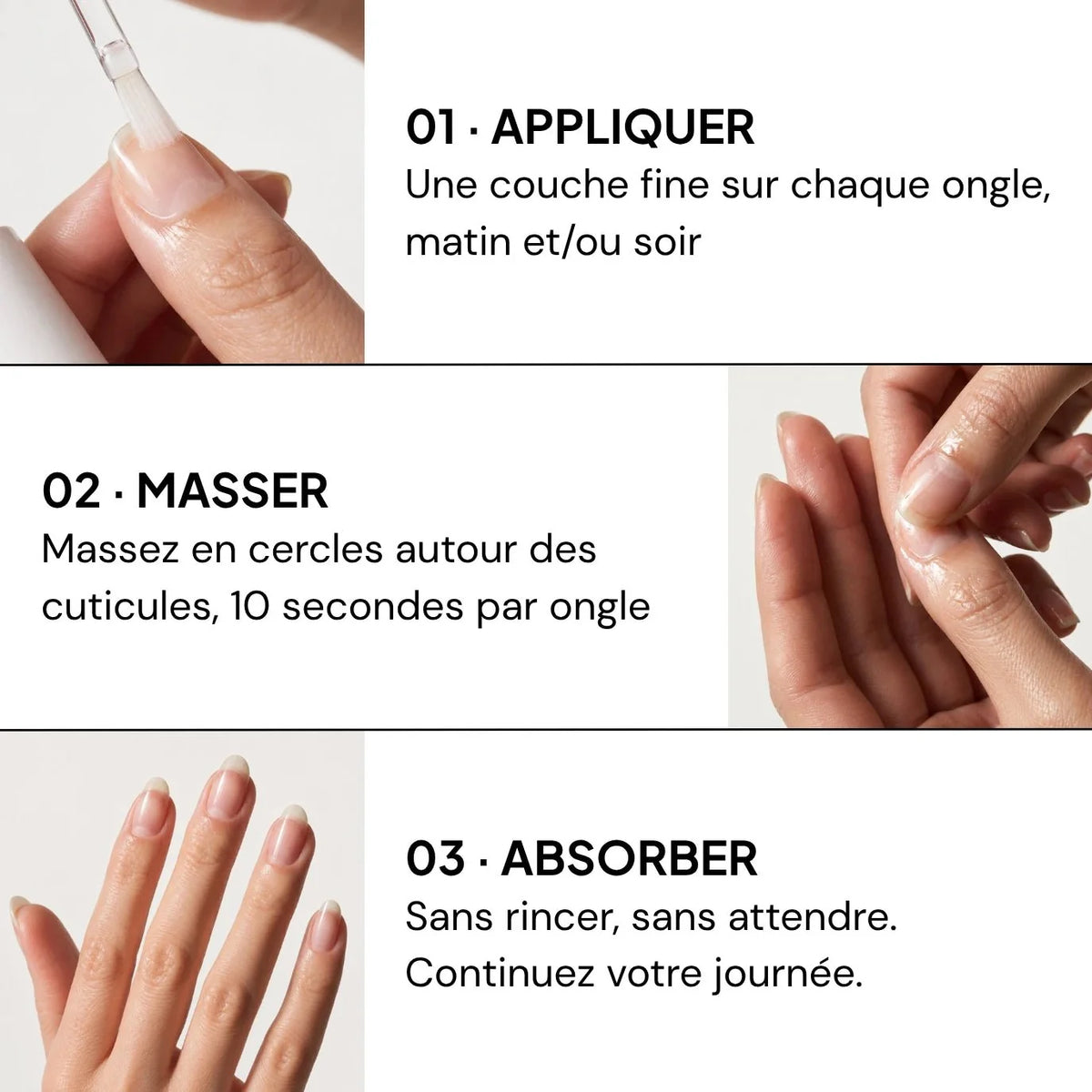 01 · APPLIQUER
Une couche fine sur chaque ongle, matin et/ou soir

02 · MASSER
Massez en cercles autour des cuticules, 10 secondes par ongle

03 · ABSORBER
Sans rincer, sans attendre.
Continuez votre journée.